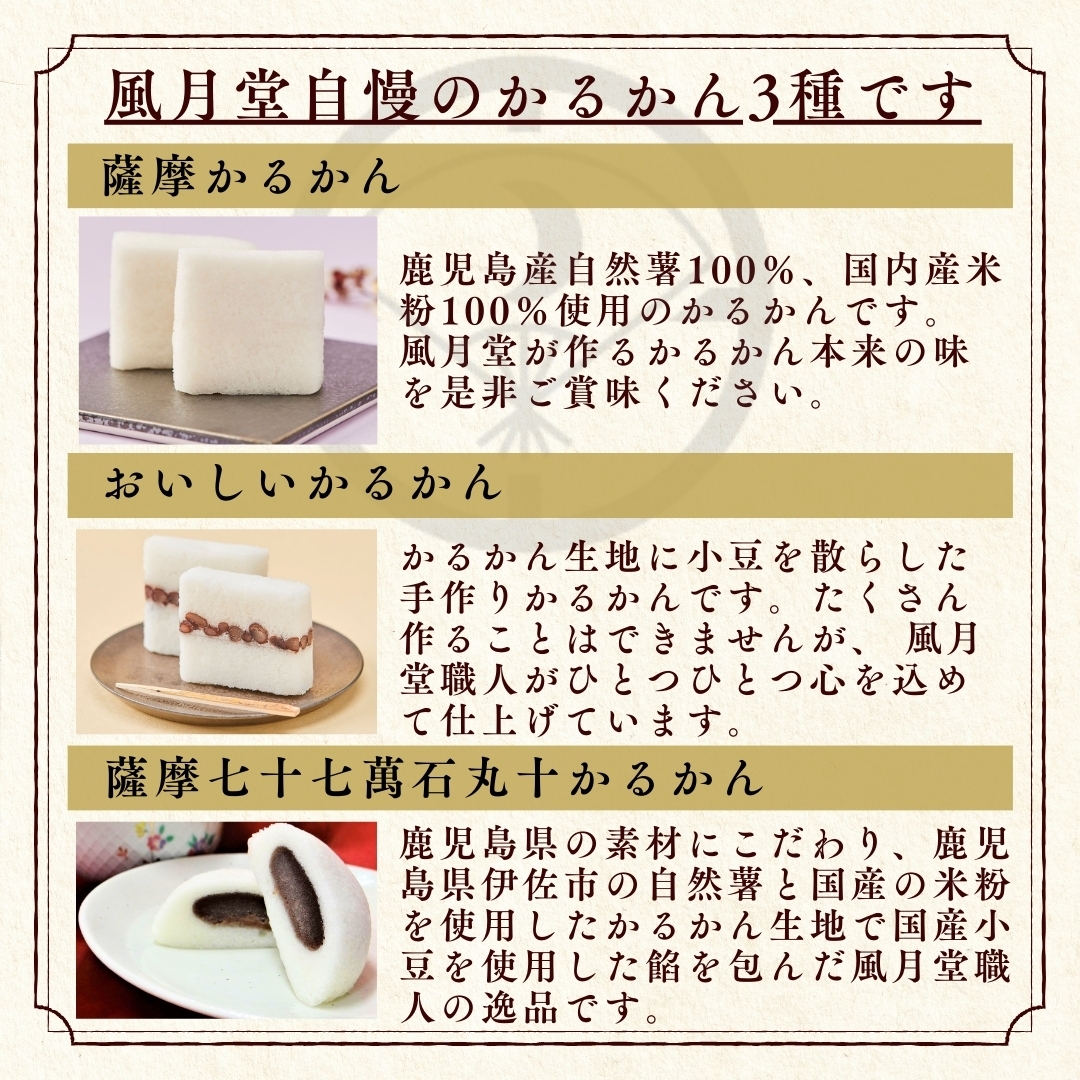 風月堂自慢のかるかん3種です

薩摩かるかん

鹿児島産自然薯100%、国内産米粉100%使用のかるかんです。風月堂が作るかるかん本来の味を是非ご賞味ください。

おいしいかるかん

かるかん生地に小豆を散らした手作りかるかんです。たくさん作ることはできませんが、風月堂職人がひとつひとつ心を込めて仕上げています。

薩摩七十七萬石丸十かるかん

鹿児島県の素材にこだわり、鹿児島県伊佐市の自然薯と国産の米粉を使用したかるかん生地で国産小豆を使用した餡を包んだ風月堂職人の逸品です。